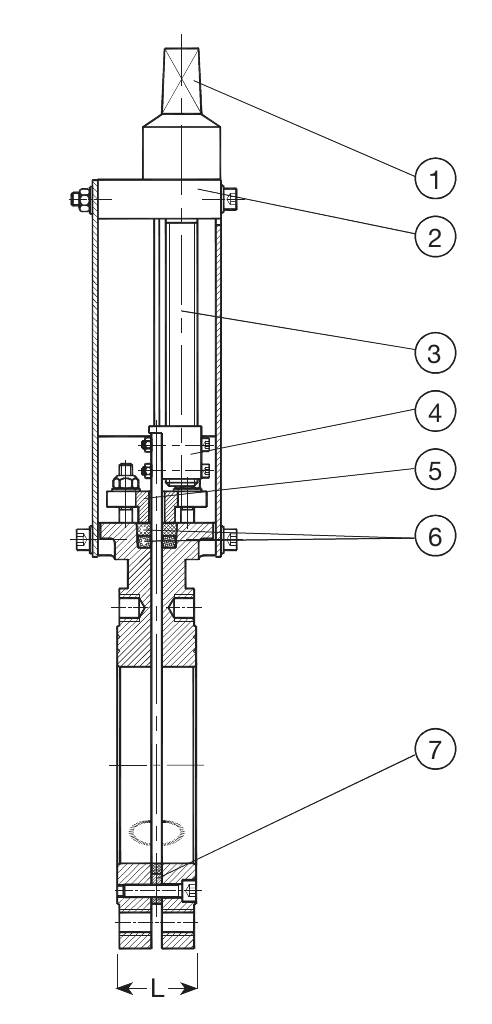 1
2
3
4
5
6
7
L