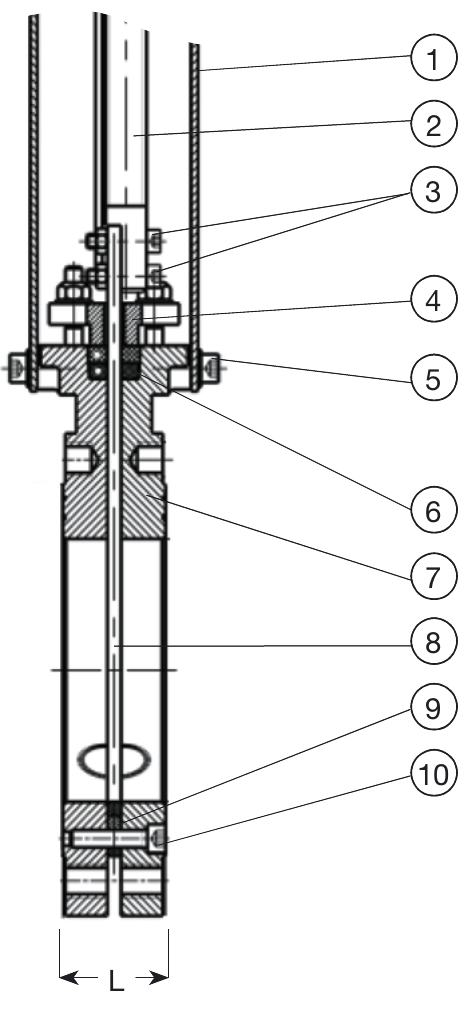 1
2
3
4
5
6
7
8
9
10
L