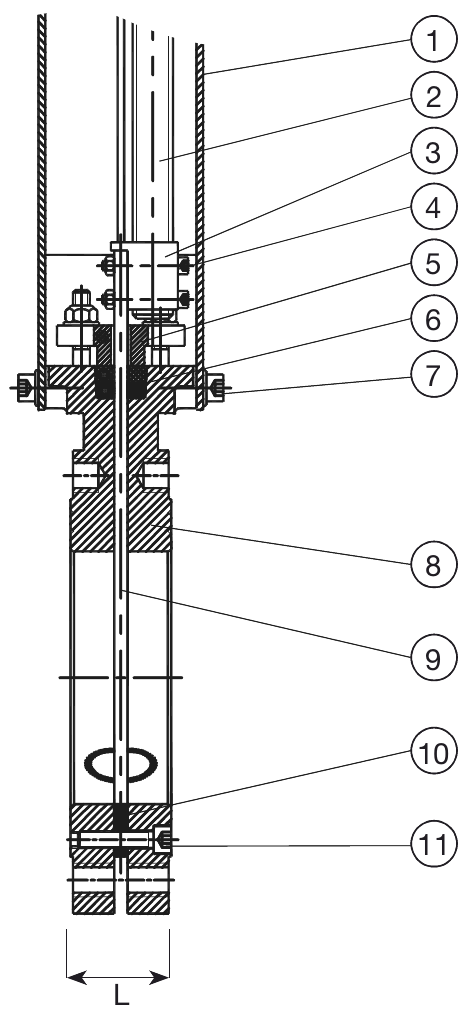 1
2
3
4
5
6
7
8
9
10
11
L