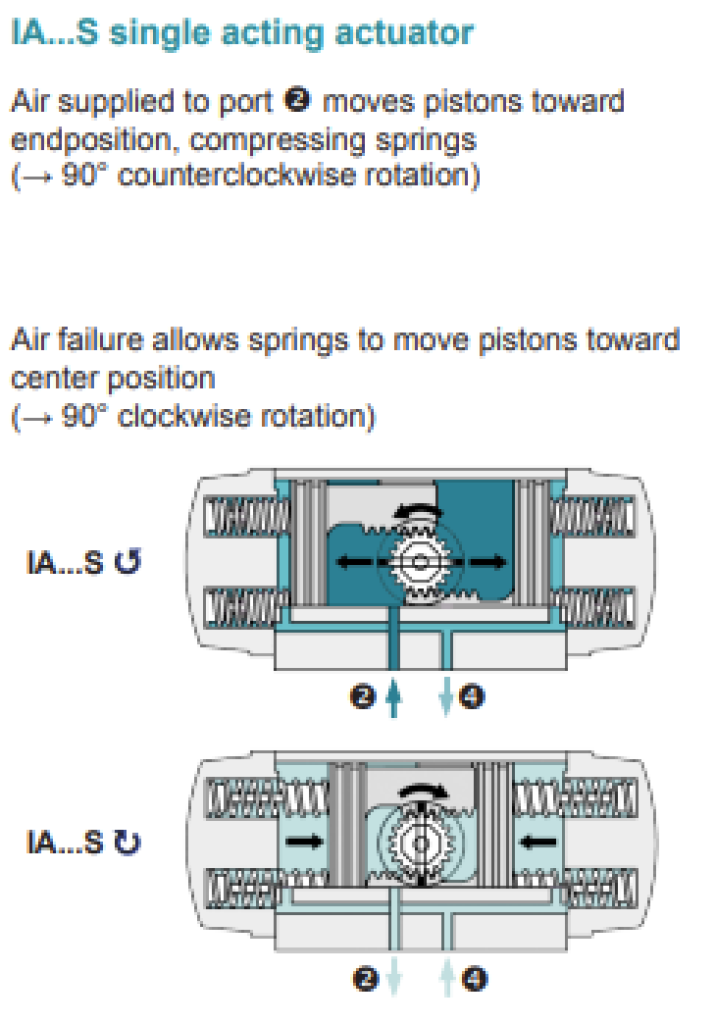 IA...S single acting actuator

Air supplied to port ❷ moves pistons toward endposition, compressing springs (→ 90° counterclockwise rotation)

Air failure allows springs to move pistons toward center position (→ 90° clockwise rotation)

IA...S ↺

❷ ❹

IA...S ↻

❷ ❹